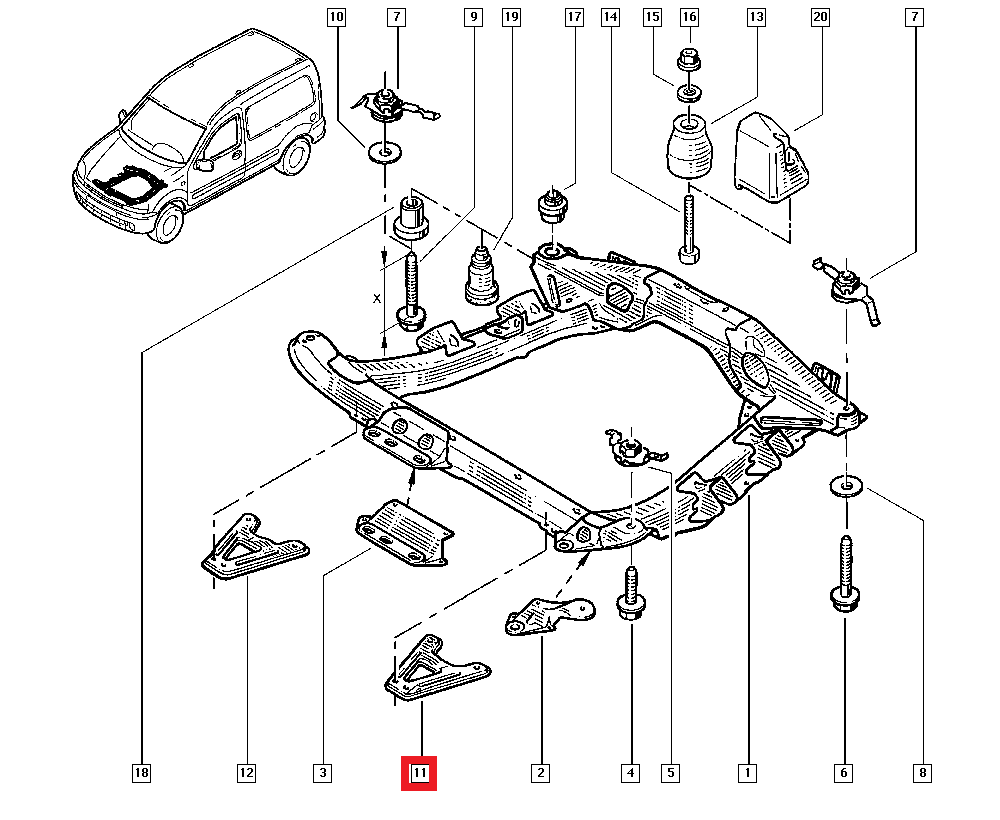 10
7
9
19
17
14
15
16
13
20
7
X
18
12
3
11
2
4
5
1
6
8